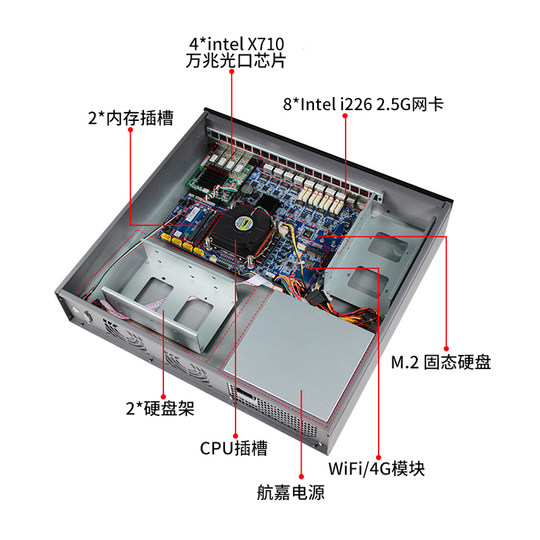 4*intel X710
万兆光口芯片

8*Intel i226 2.5G网卡

2*内存插槽

M.2 固态硬盘

2*硬盘架

CPU插槽

WiFi/4G模块

航嘉电源