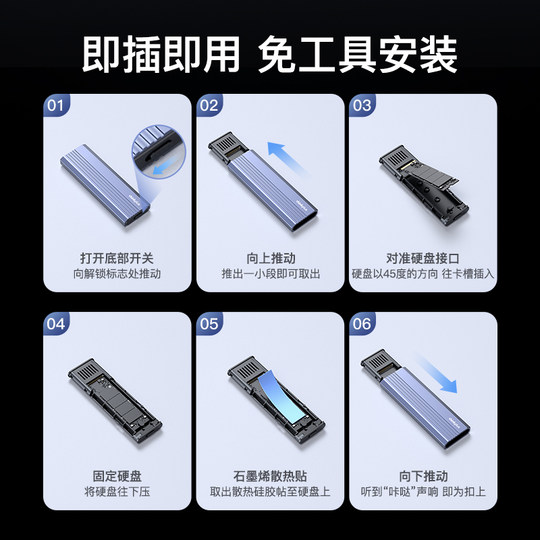 即插即用 免工具安装

01
打开底部开关
向解锁标志处推动

02
向上推动
推出一小段即可取出

03
对准硬盘接口
硬盘以45度的方向 往卡槽插入

04
固定硬盘
将硬盘往下压

05
石墨烯散热贴
取出散热硅胶帖至硬盘上

06
向下推动
听到“咔哒”声响 即为扣上