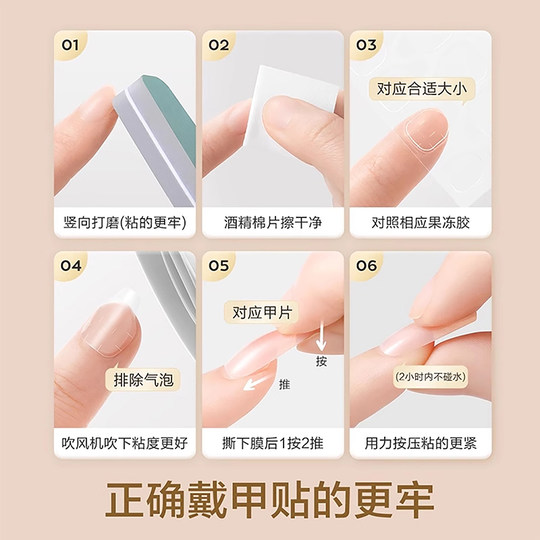 01
竖向打磨(粘的更牢)

02
酒精棉片擦干净

03
对应合适大小
对照相应果冻胶

04
排除气泡
吹风机吹下粘度更好

05
对应甲片
按
推
撕下膜后1按2推

06
(2小时内不碰水)
用力按压粘的更紧

正确戴甲贴的更牢