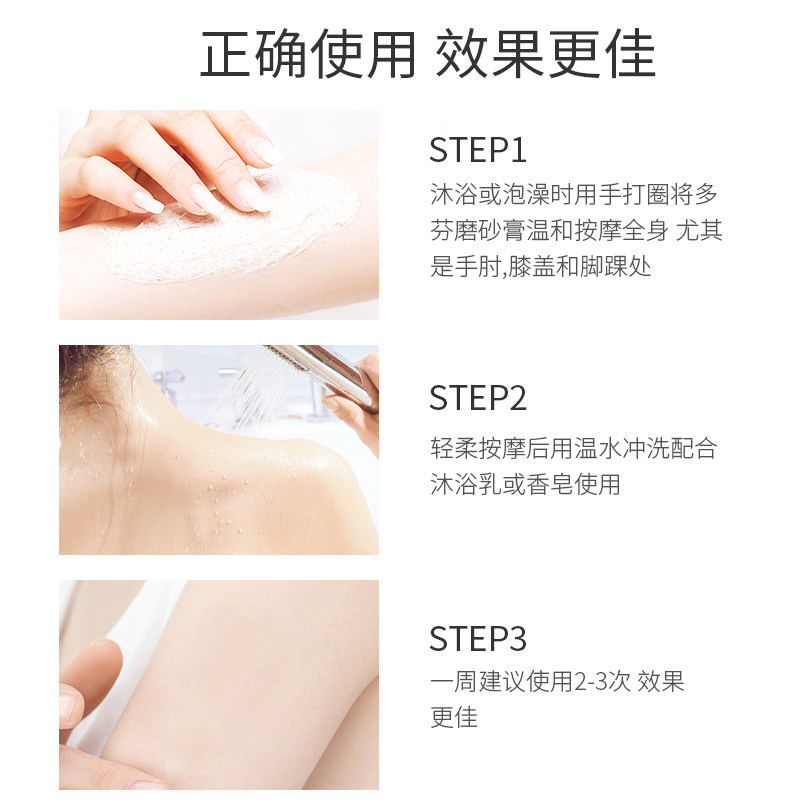 正确使用 效果更佳

STEP1

沐浴或泡澡时用手打圈将多芬磨砂膏温和按摩全身 尤其是手肘,膝盖和脚踝处

STEP2

轻柔按摩后用温水冲洗配合沐浴乳或香皂使用

STEP3

一周建议使用2-3次 效果更佳