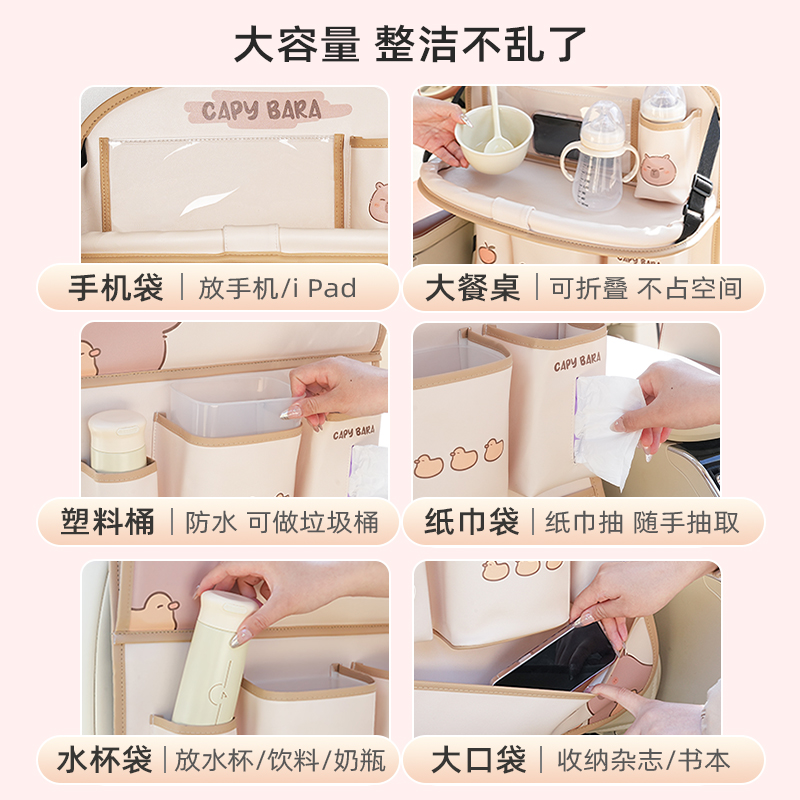 大容量 整洁不乱了

CAPY BARA

手机袋 | 放手机/i Pad

大餐桌 | 可折叠 不占空间

CAPY BARA

塑料桶 | 防水 可做垃圾桶

CAPY BARA

纸巾袋 | 纸巾抽 随手抽取

水杯袋 | 放水杯/饮料/奶瓶

大口袋 | 收纳杂志/书本