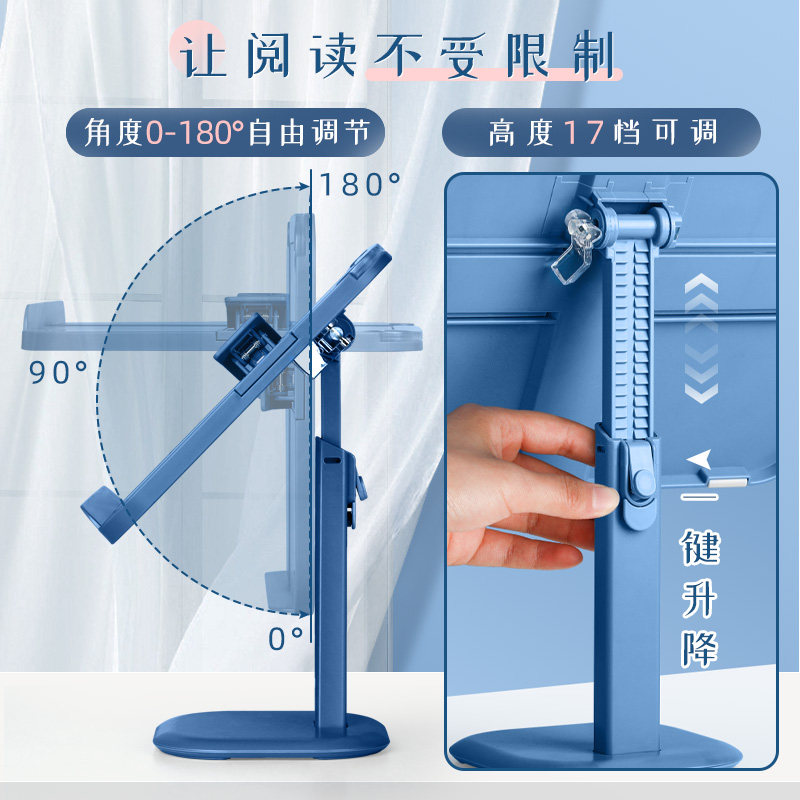 让阅读不受限制

角度0-180°自由调节

高度17档可调

180°

90°

0°

一键升降