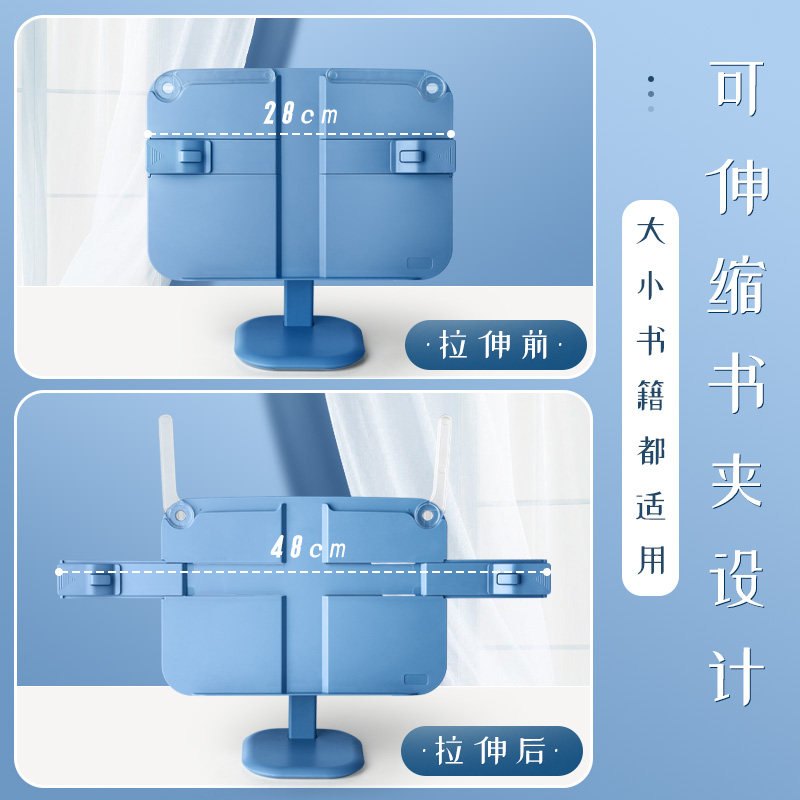 28cm

·拉伸前·

48cm

·拉伸后·

大小书籍都适用

可伸缩书夹设计