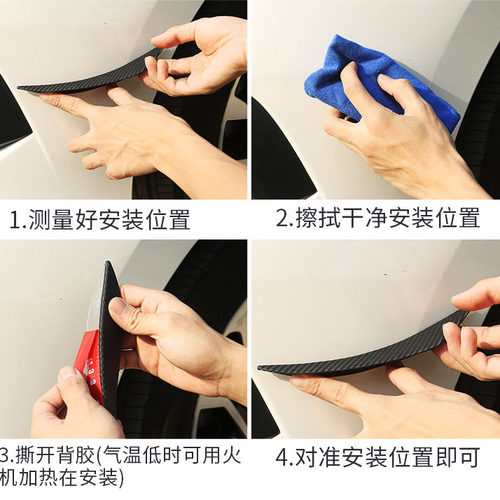 1.测量好安装位置

2.擦拭干净安装位置

3.撕开背胶(气温低时可用火机加热在安装)

4.对准安装位置即可