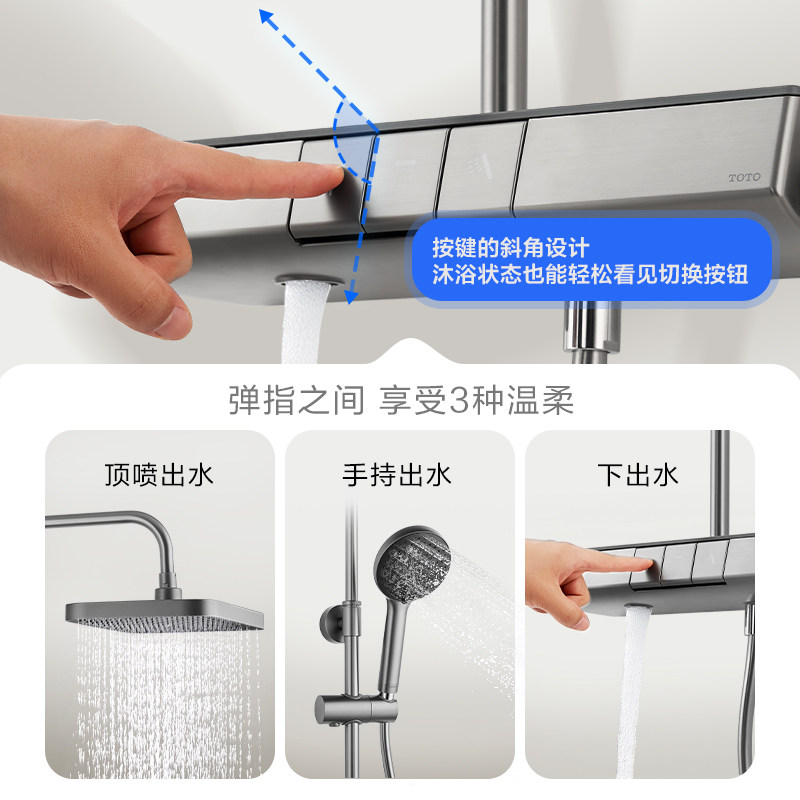 TOTO

按键的斜角设计
沐浴状态也能轻松看见切换按钮

弹指之间 享受3种温柔

顶喷出水

手持出水

下出水