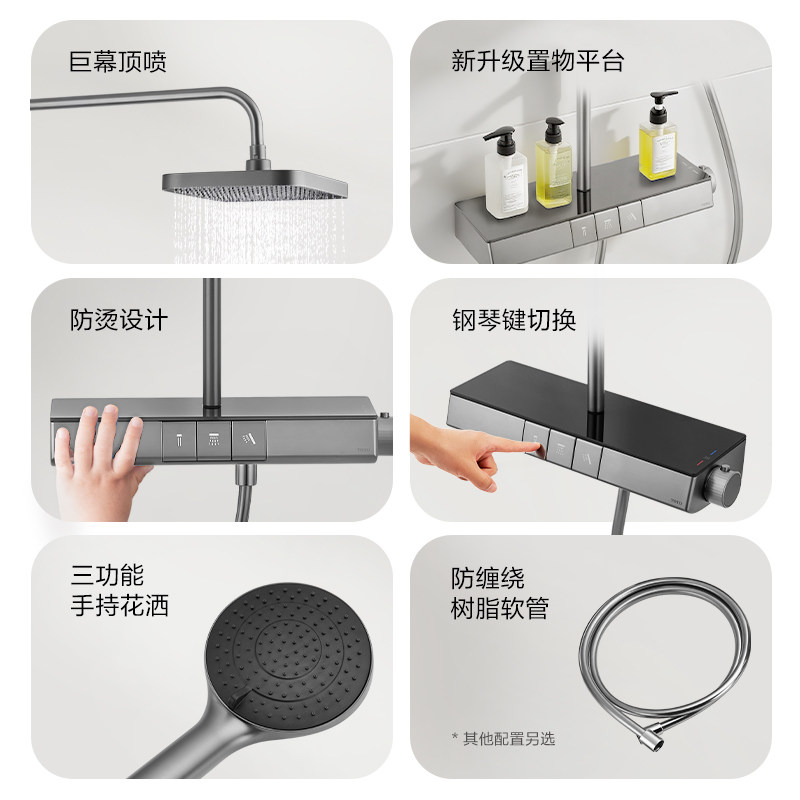 巨幕顶喷

新升级置物平台

防烫设计

钢琴键切换

三功能
手持花洒

防缠绕
树脂软管

* 其他配置另选