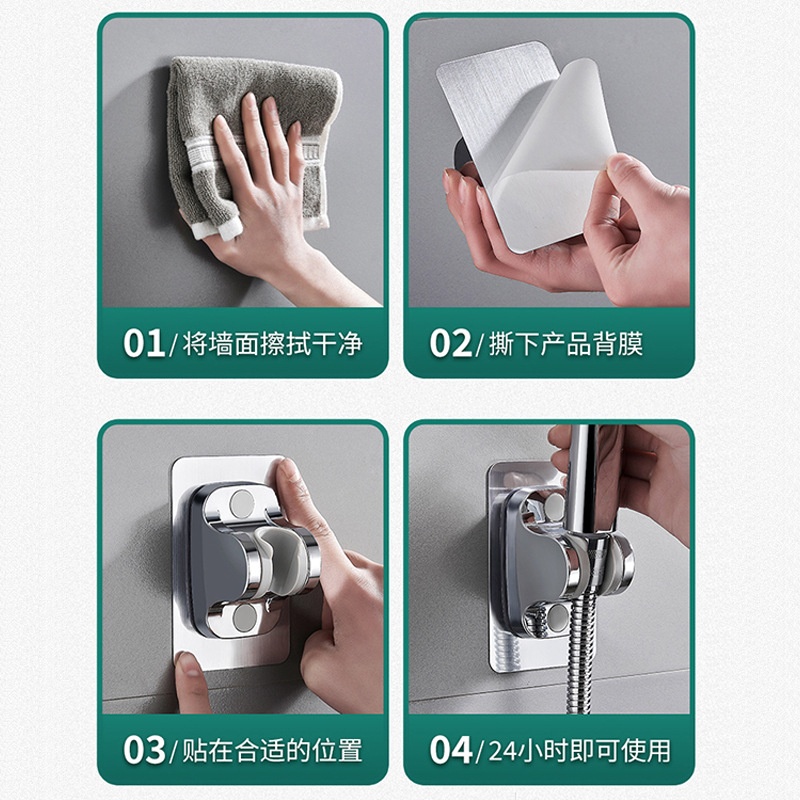 01/将墙面擦拭干净

02/撕下产品背膜

03/贴在合适的位置

04/24小时即可使用