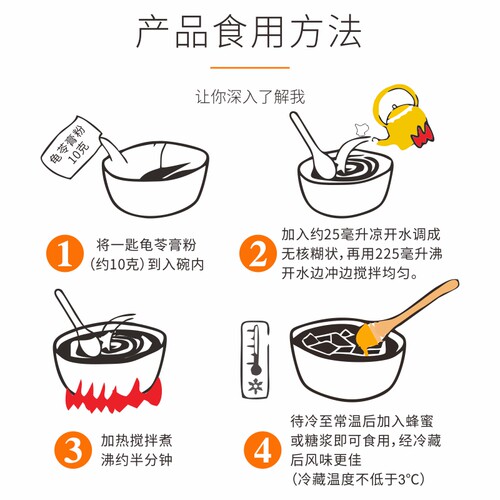 产品食用方法

让你深入了解我

龟苓膏粉
10克

1 将一匙龟苓膏粉（约10克）到入碗内

2 加入约25毫升凉开水调成无核糊状，再用225毫升沸开水边冲边搅拌均匀。

3 加热搅拌煮沸约半分钟

4 待冷至常温后加入蜂蜜或糖浆即可食用，经冷藏后风味更佳（冷藏温度不低于3°C）