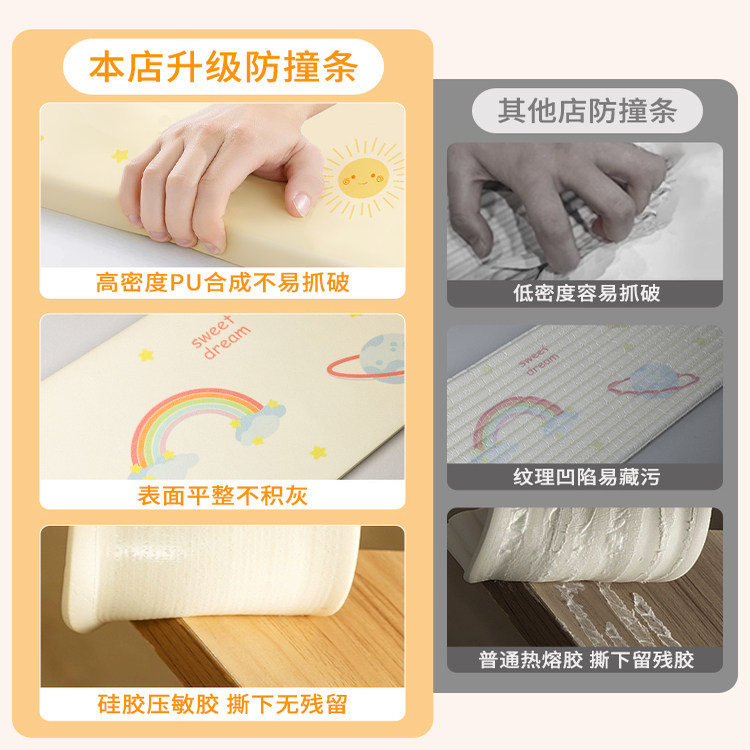 本店升级防撞条

高密度PU合成不易抓破

sweet dream

表面平整不积灰

硅胶压敏胶 撕下无残留

其他店防撞条

低密度容易抓破

sweet dream

纹理凹陷易藏污

普通热熔胶 撕下留残胶