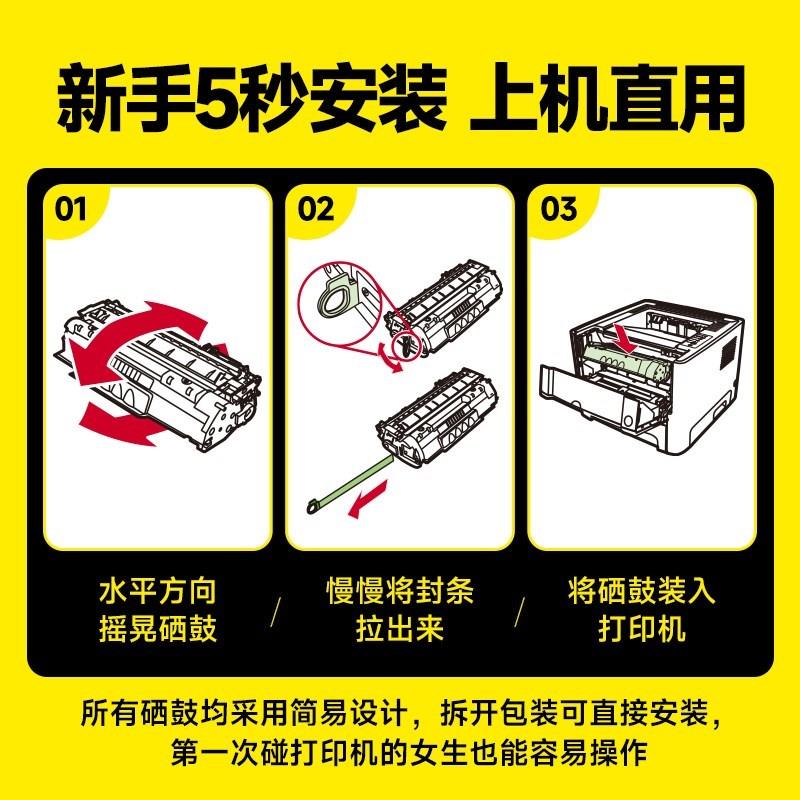 新手5秒安装 上机直用

01

02

03

水平方向
摇晃硒鼓

/

慢慢将封条
拉出来

/

将硒鼓装入
打印机

所有硒鼓均采用简易设计，拆开包装可直接安装，
第一次碰打印机的女生也能容易操作