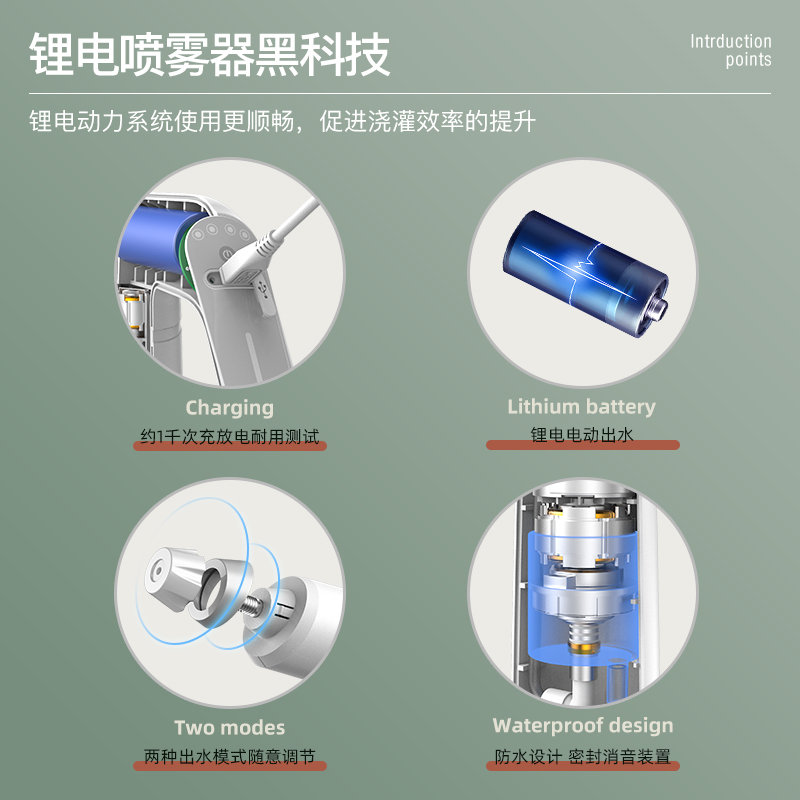 锂电喷雾器黑科技

Intrduction points

锂电动力系统使用更顺畅，促进浇灌效率的提升

Charging
约1千次充放电耐用测试

Lithium battery
锂电电动出水

Two modes
两种出水模式随意调节

Waterproof design
防水设计 密封消音装置