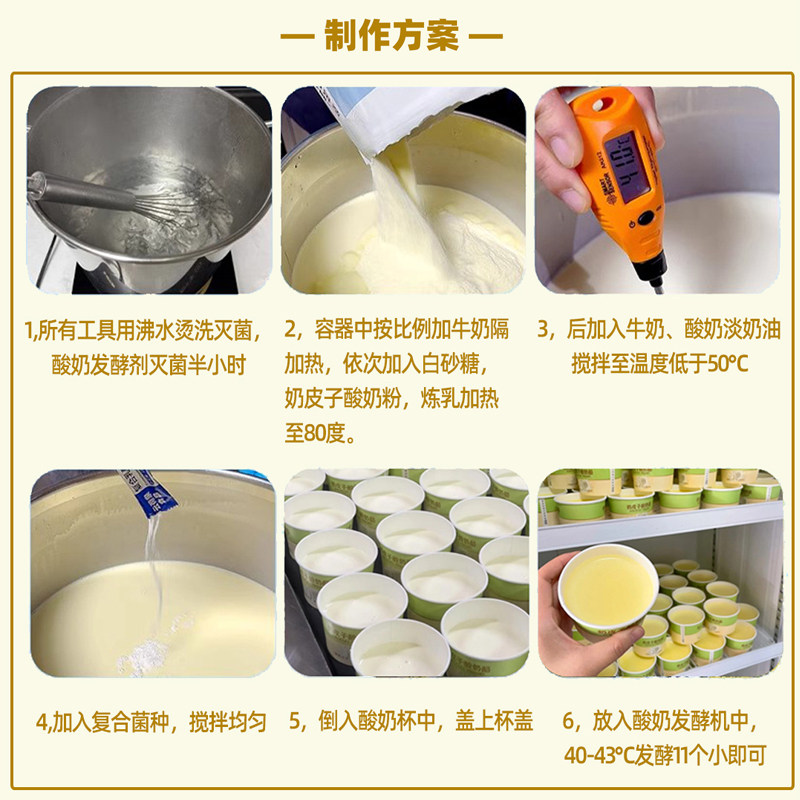 — 制作方案 —

1,所有工具用沸水烫洗灭菌，酸奶发酵剂灭菌半小时

2，容器中按比例加牛奶隔加热，依次加入白砂糖，奶皮子酸奶粉，炼乳加热至80度。

3，后加入牛奶、酸奶淡奶油搅拌至温度低于50°C

4,加入复合菌种，搅拌均匀

5，倒入酸奶杯中，盖上杯盖

6，放入酸奶发酵机中，40-43°C发酵11个小即可