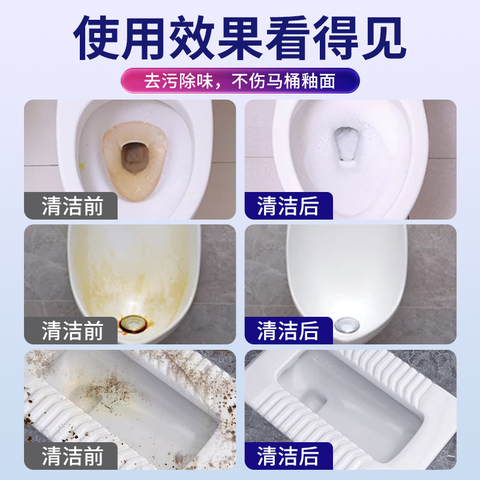 使用效果看得见

去污除味，不伤马桶釉面

清洁前

清洁后

清洁前

清洁后

清洁前

清洁后