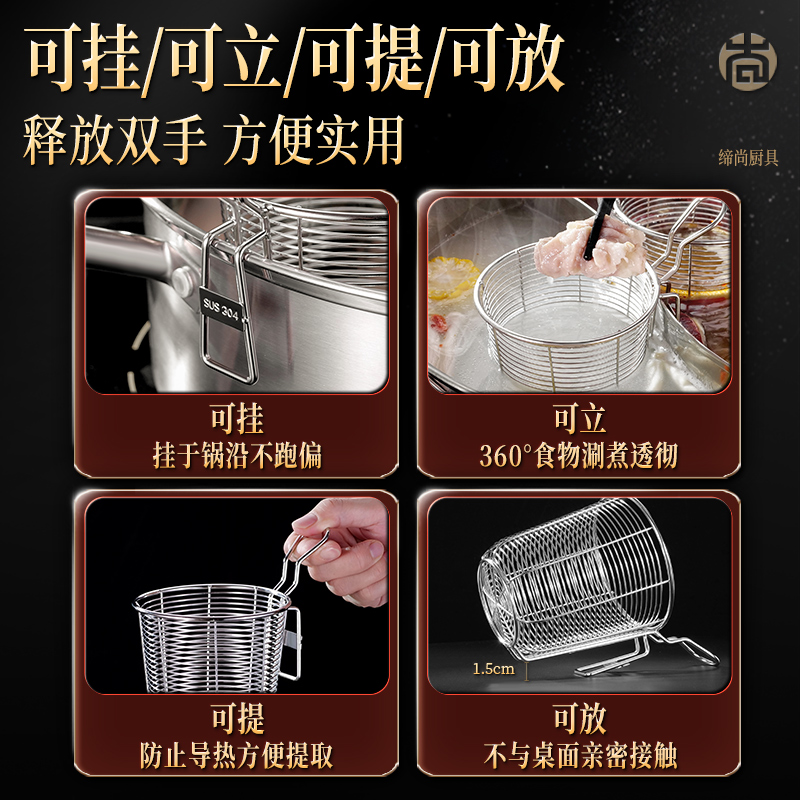 可挂/可立/可提/可放
释放双手 方便实用

尚
缔尚厨具

SUS 304
可挂
挂于锅沿不跑偏

可立
360°食物涮煮透彻

可提
防止导热方便提取

1.5cm
可放
不与桌面亲密接触