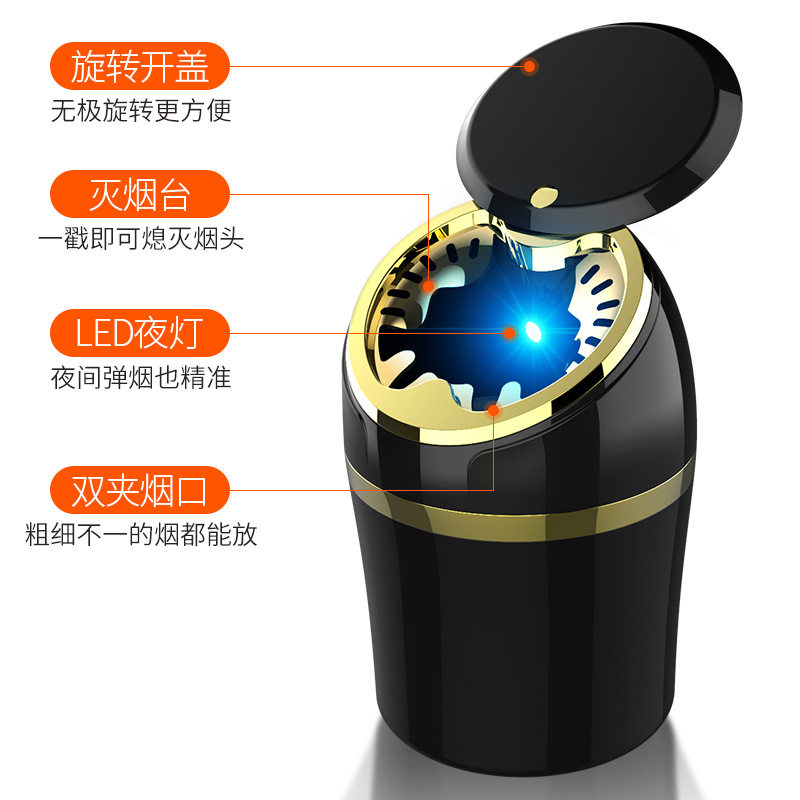 旋转开盖
无极旋转更方便

灭烟台
一戳即可熄灭烟头

LED夜灯
夜间弹烟也精准

双夹烟口
粗细不一的烟都能放