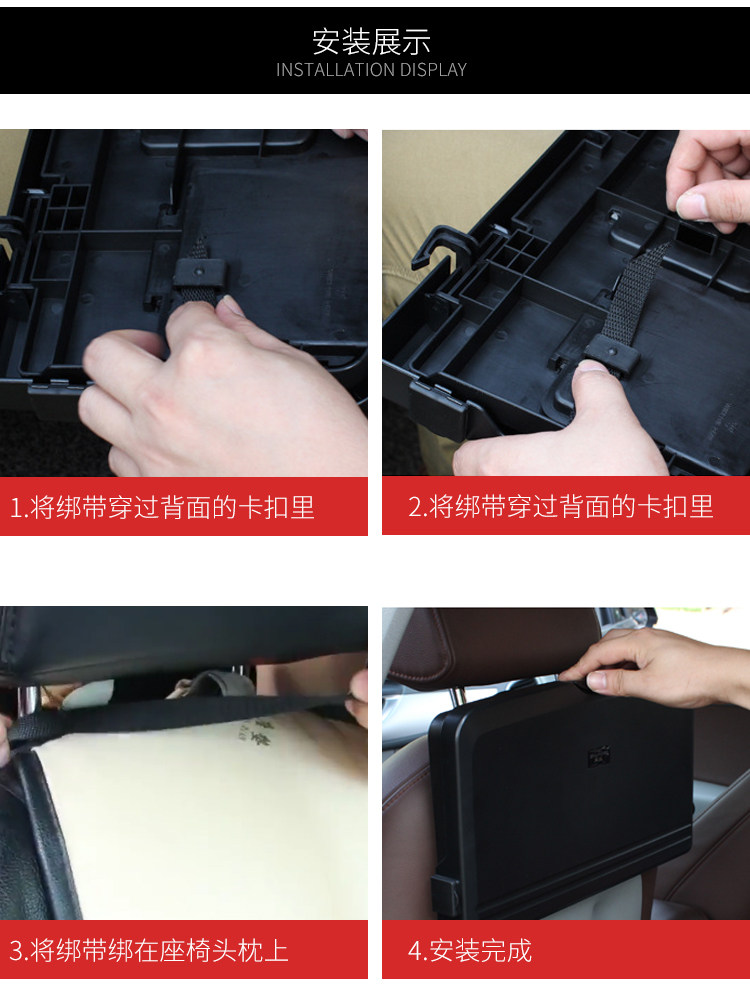 安装展示
INSTALLATION DISPLAY

1.将绑带穿过背面的卡扣里

2.将绑带穿过背面的卡扣里

3.将绑带绑在座椅头枕上

4.安装完成