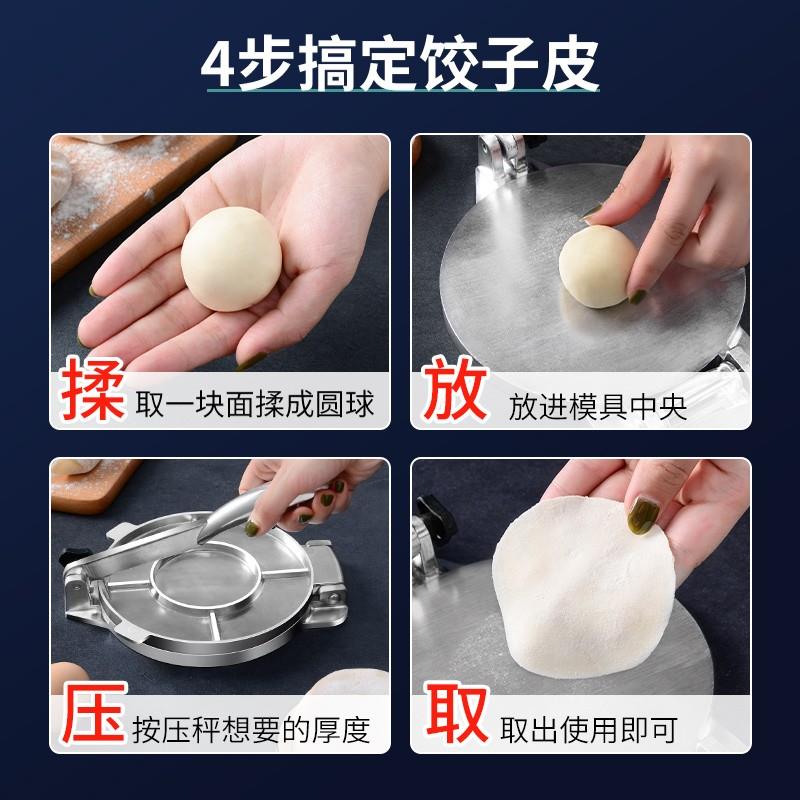 4步搞定饺子皮

揉 取一块面揉成圆球

放 放进模具中央

压 按压秤想要的厚度

取 取出使用即可