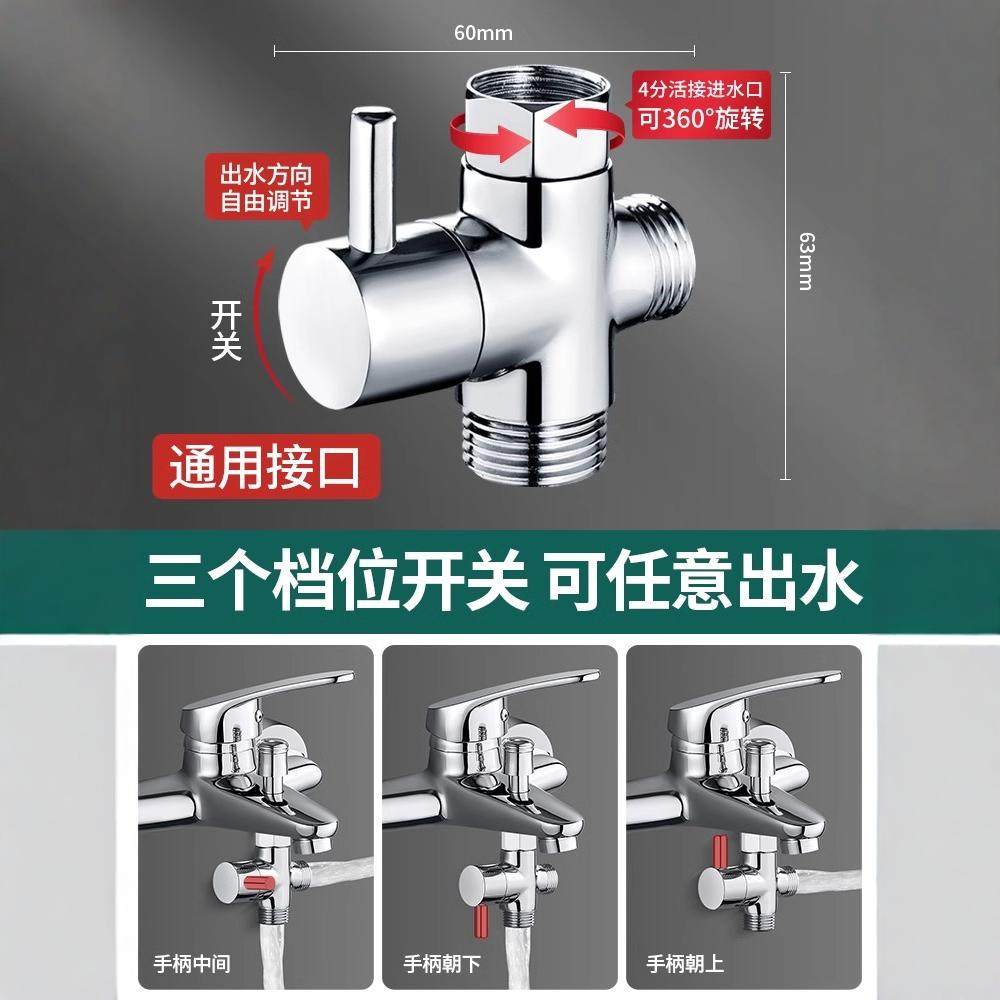 60mm

4分活接进水口
可360°旋转

出水方向
自由调节

63mm

开关

通用接口

三个档位开关 可任意出水

手柄中间

手柄朝下

手柄朝上