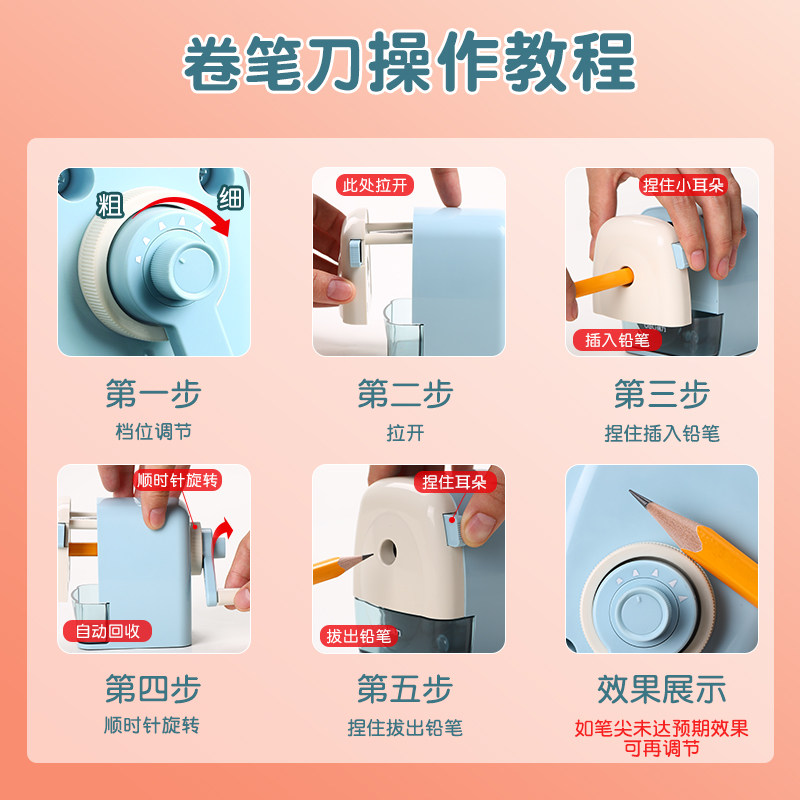 卷笔刀操作教程

粗 细

第一步
档位调节

此处拉开

第二步
拉开

捏住小耳朵

插入铅笔

第三步
捏住插入铅笔

顺时针旋转

自动回收

第四步
顺时针旋转

捏住耳朵

拔出铅笔

第五步
捏住拔出铅笔

效果展示
如笔尖未达预期效果
可再调节