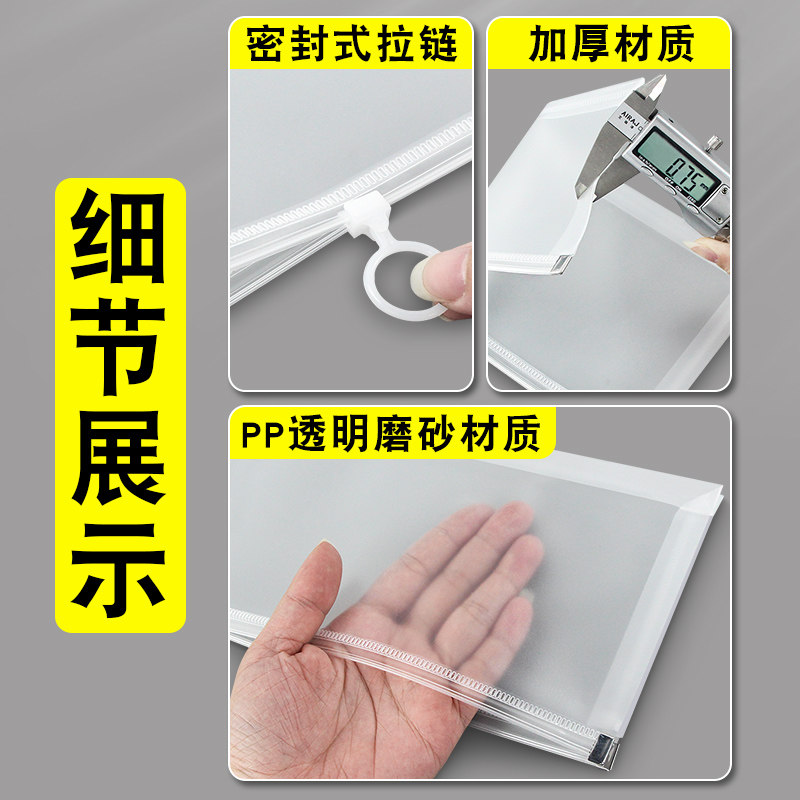 细节展示

密封式拉链

加厚材质

AIRAJ

0.75

PP透明磨砂材质