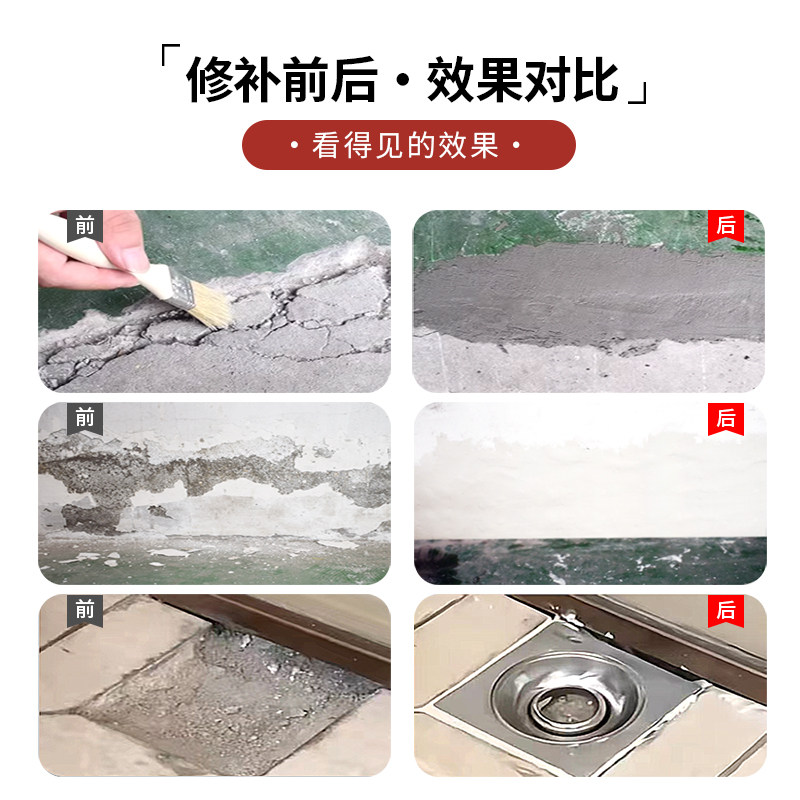 「修补前后 · 效果对比」

· 看得见的效果 ·

前

后

前

后

前

后