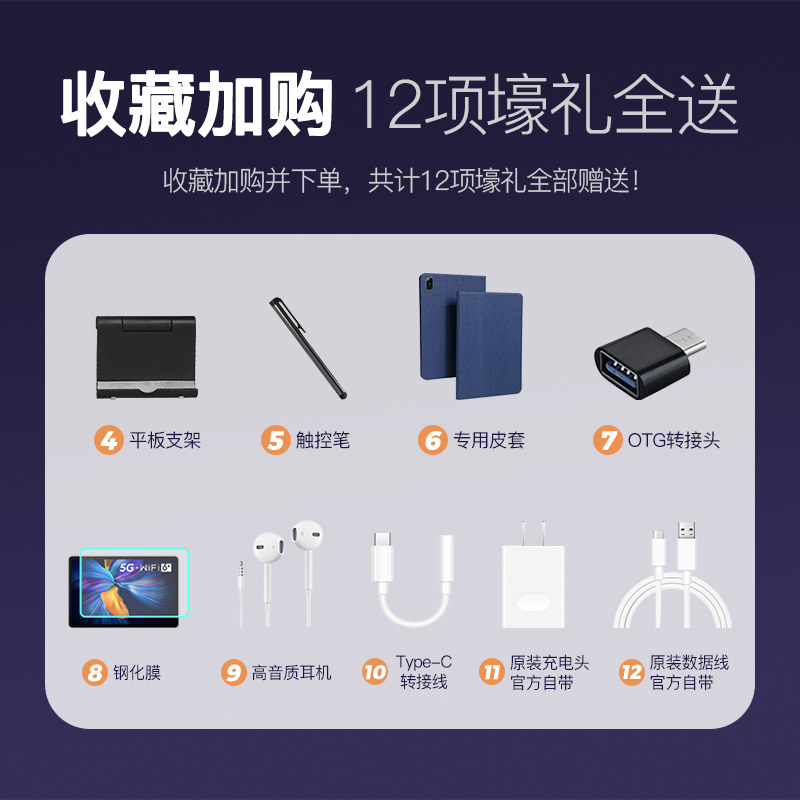 收藏加购 12项壕礼全送

收藏加购并下单，共计12项壕礼全部赠送！

4 平板支架

5 触控笔

6 专用皮套

7 OTG转接头

5G+WiFi 6

8 钢化膜

9 高音质耳机

10 Type-C 转接线

11 原装充电头 官方自带

12 原装数据线 官方自带