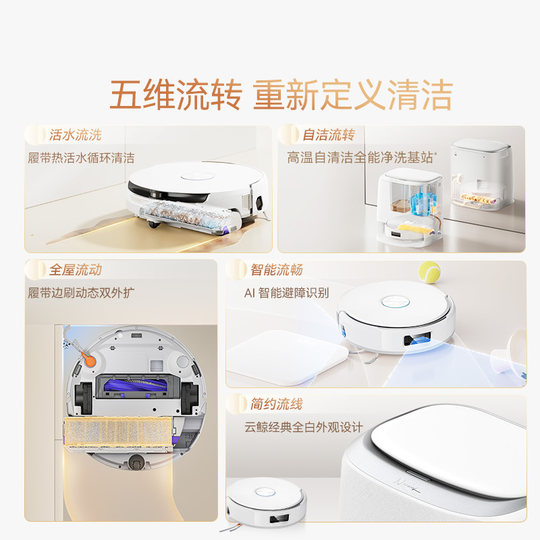 五维流转 重新定义清洁

活水流洗
履带热活水循环清洁

自洁流转
高温自清洁全能净洗基站*

全屋流动
履带边刷动态双外扩

智能流畅
AI 智能避障识别

简约流线
云鲸经典全白外观设计