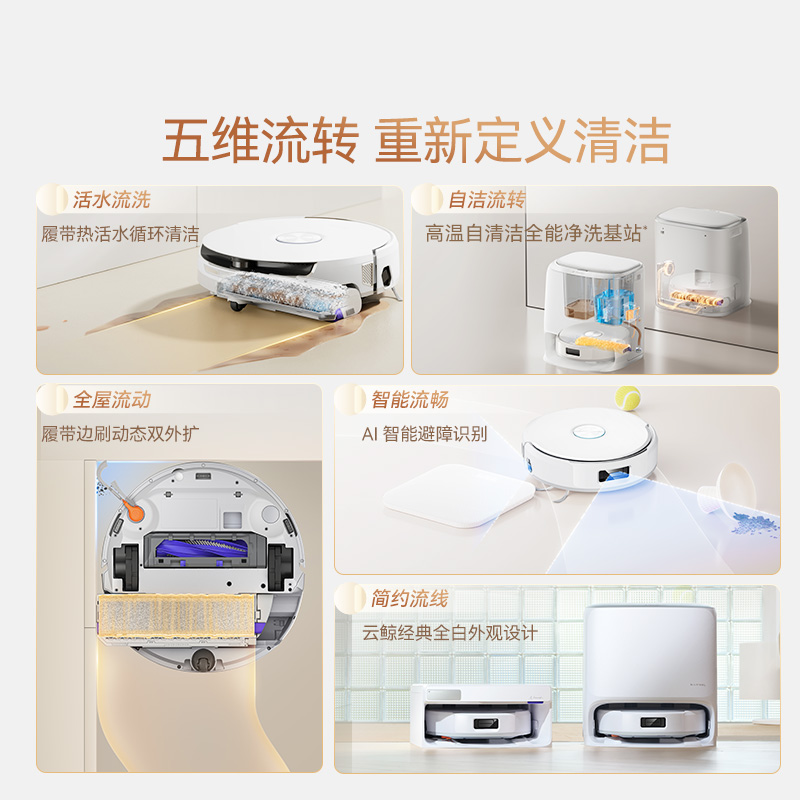 五维流转 重新定义清洁

活水流洗
履带热活水循环清洁

自洁流转
高温自清洁全能净洗基站*

全屋流动
履带边刷动态双外扩

智能流畅
AI 智能避障识别

简约流线
云鲸经典全白外观设计