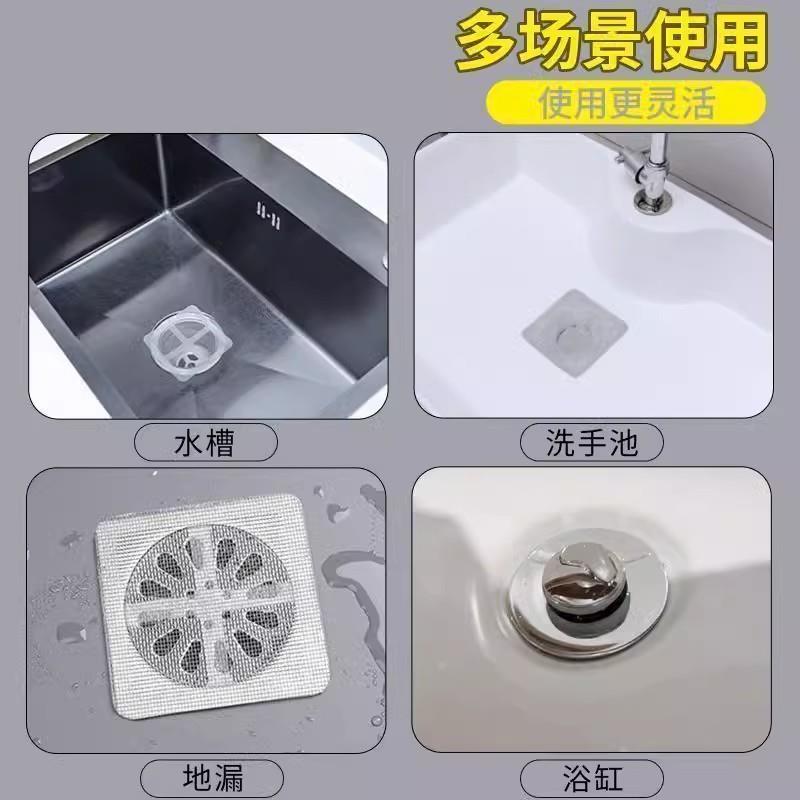 多场景使用
使用更灵活

水槽

洗手池

地漏

浴缸