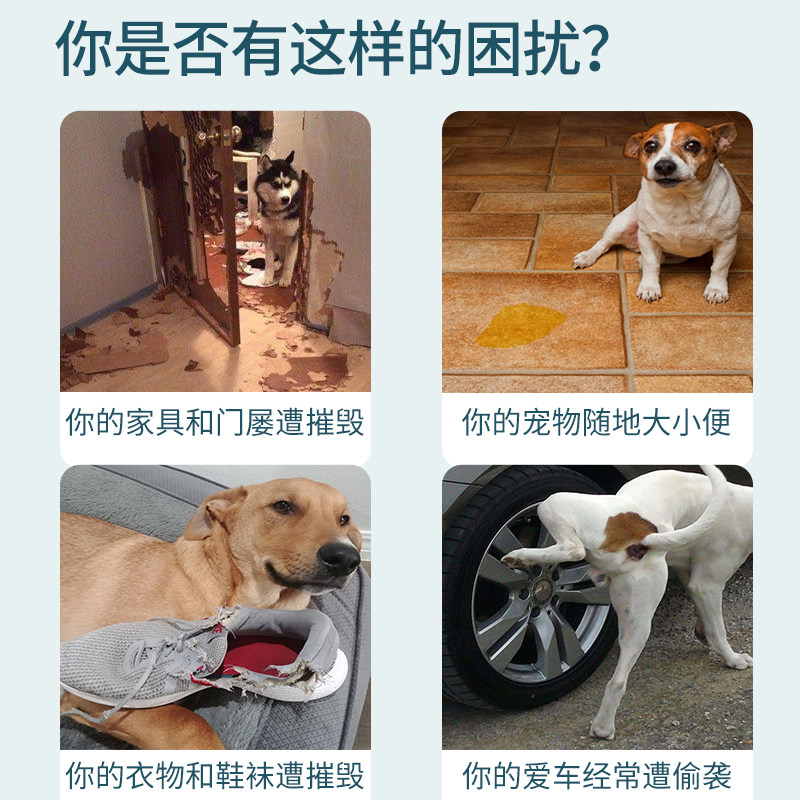 你是否有这样的困扰?

你的家具和门屡遭摧毁

你的宠物随地大小便

你的衣物和鞋袜遭摧毁

你的爱车经常遭偷袭