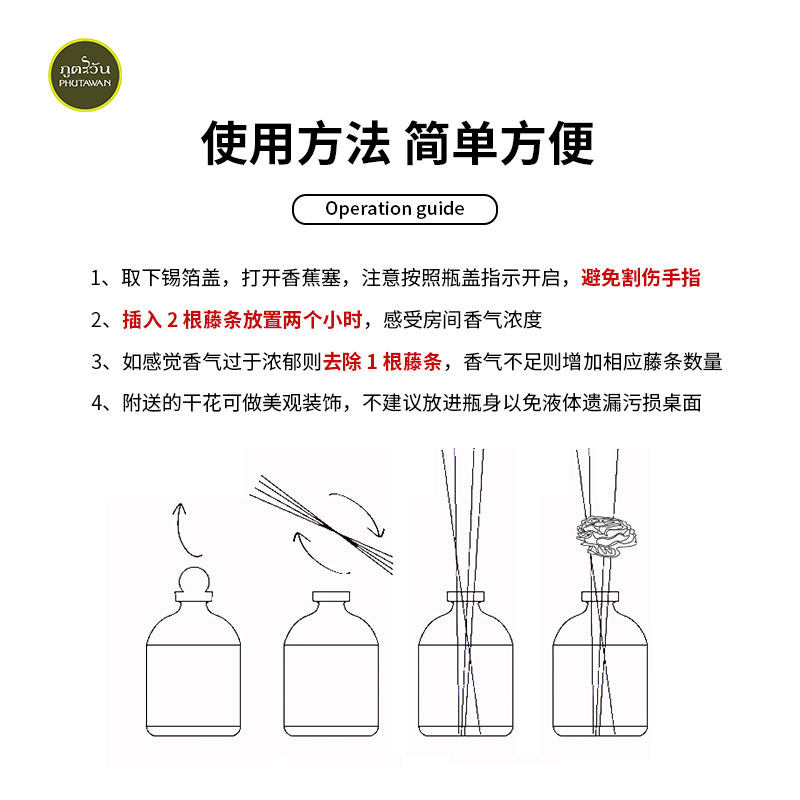 ภูตะวัน
PHUTAWAN

使用方法 简单方便

Operation guide

1、取下锡箔盖，打开香蕉塞，注意按照瓶盖指示开启，避免割伤手指

2、插入 2 根藤条放置两个小时，感受房间香气浓度

3、如感觉香气过于浓郁则去除 1 根藤条，香气不足则增加相应藤条数量

4、附送的干花可做美观装饰，不建议放进瓶身以免液体遗漏污损桌面