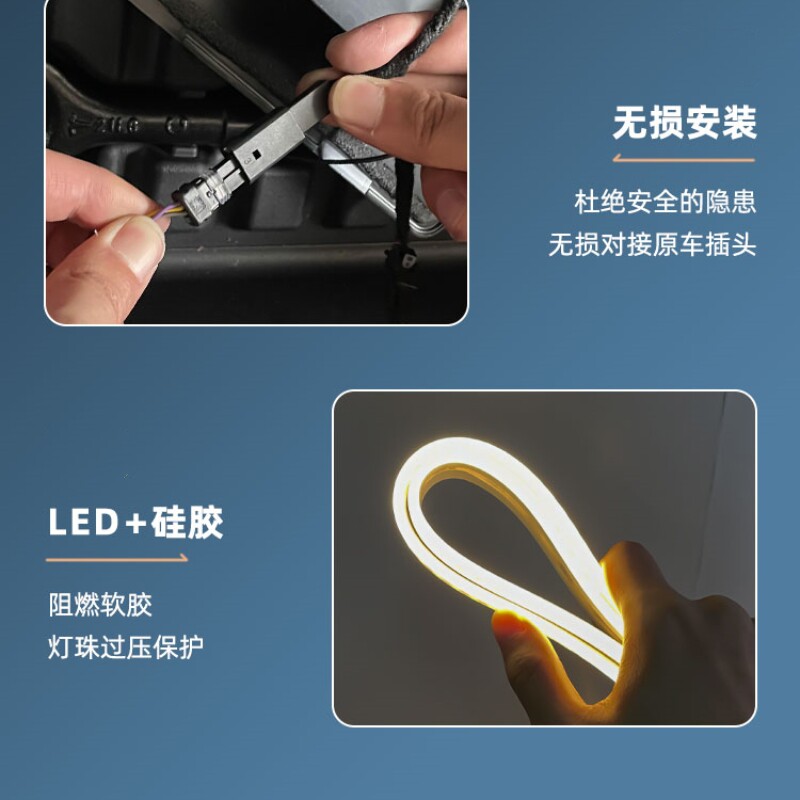 无损安装

杜绝安全的隐患
无损对接原车插头

LED+硅胶

阻燃软胶
灯珠过压保护