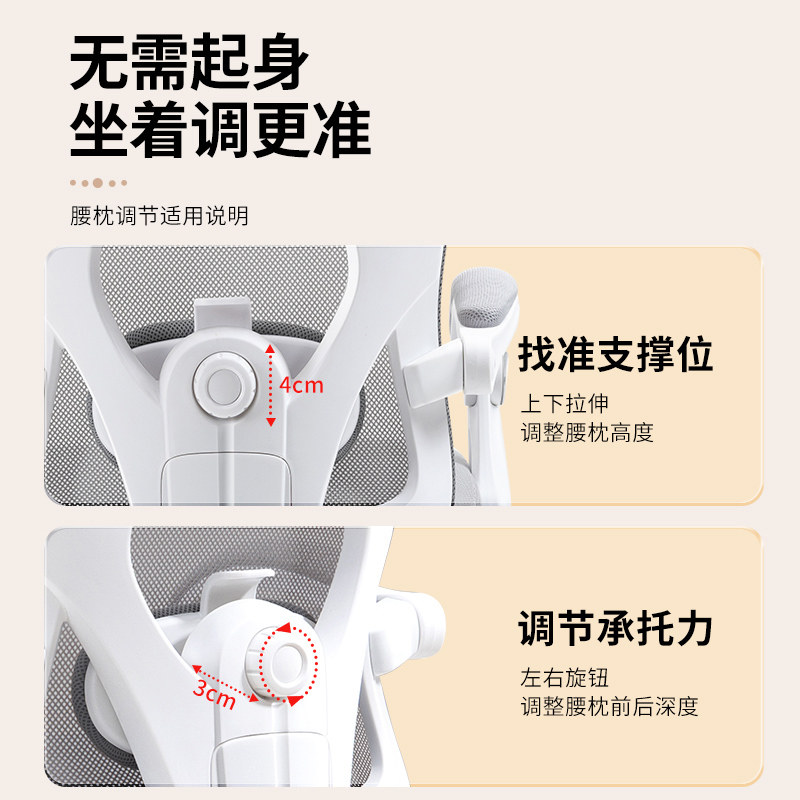 无需起身
坐着调更准

腰枕调节适用说明

4cm

找准支撑位

上下拉伸
调整腰枕高度

3cm

调节承托力

左右旋钮
调整腰枕前后深度