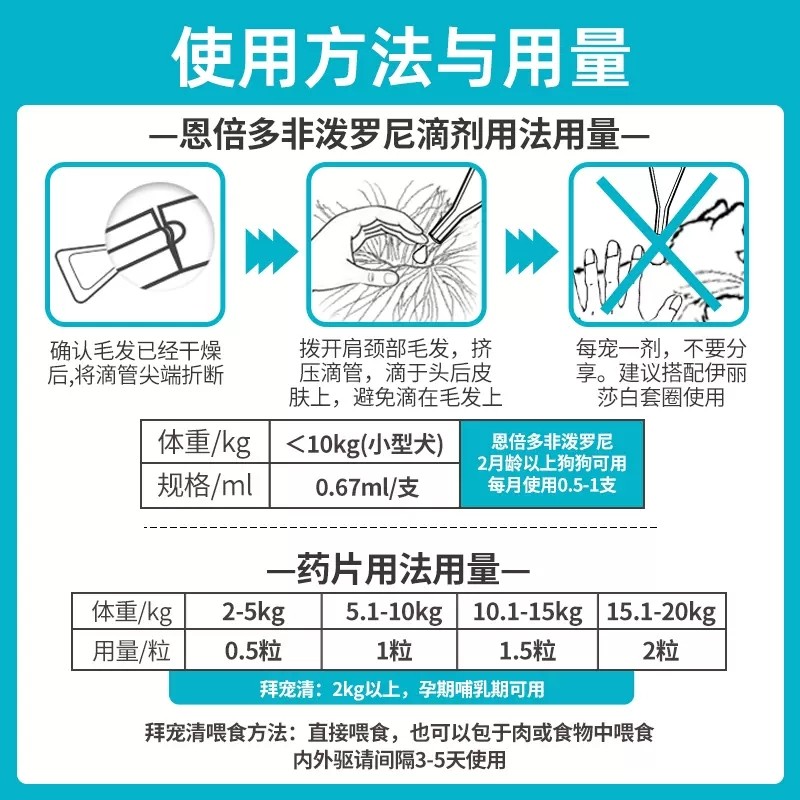 使用方法与用量

—恩倍多非泼罗尼滴剂用法用量—

确认毛发已经干燥后,将滴管尖端折断

拨开肩颈部毛发，挤压滴管，滴于头后皮肤上，避免滴在毛发上

每宠一剂，不要分享。建议搭配伊丽莎白套圈使用

| 体重/kg | <10kg(小型犬) | 恩倍多非泼罗尼 2月龄以上狗狗可用 每月使用0.5-1支 |
|---|---|---|
| 规格/ml | 0.67ml/支 | |

—药片用法用量—

| 体重/kg | 2-5kg | 5.1-10kg | 10.1-15kg | 15.1-20kg |
|---|---|---|---|---|
| 用量/粒 | 0.5粒 | 1粒 | 1.5粒 | 2粒 |

拜宠清：2kg以上，孕期哺乳期可用

拜宠清喂食方法：直接喂食，也可以包于肉或食物中喂食
内外驱请间隔3-5天使用