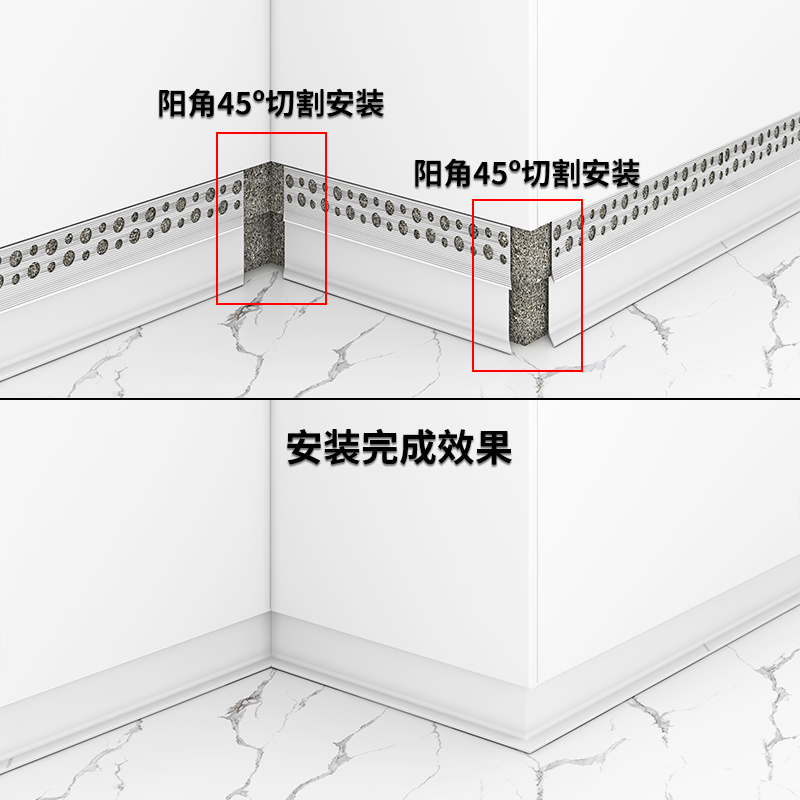 阳角45°切割安装

阳角45°切割安装

安装完成效果