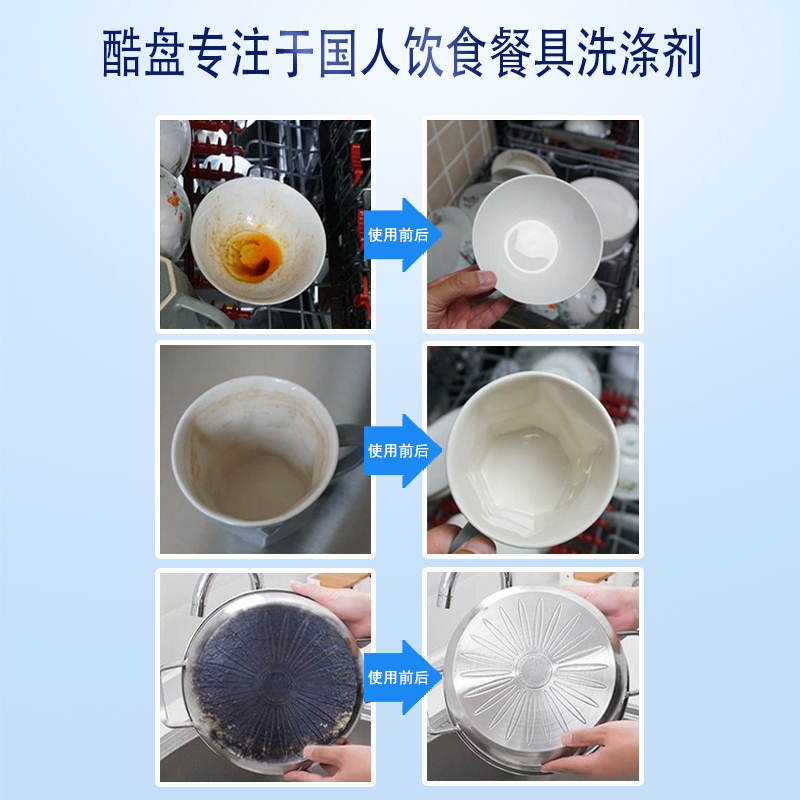 酷盘专注于国人饮食餐具洗涤剂

使用前后

使用前后

使用前后