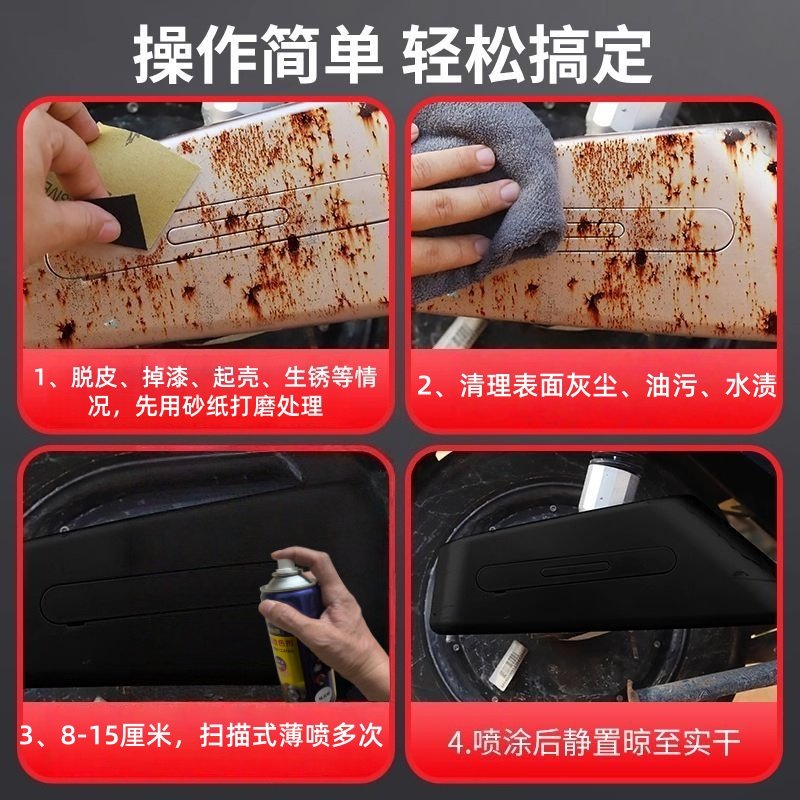 操作简单 轻松搞定

1、脱皮、掉漆、起壳、生锈等情况，先用砂纸打磨处理

2、清理表面灰尘、油污、水渍

3、8-15厘米，扫描式薄喷多次

4.喷涂后静置晾至实干