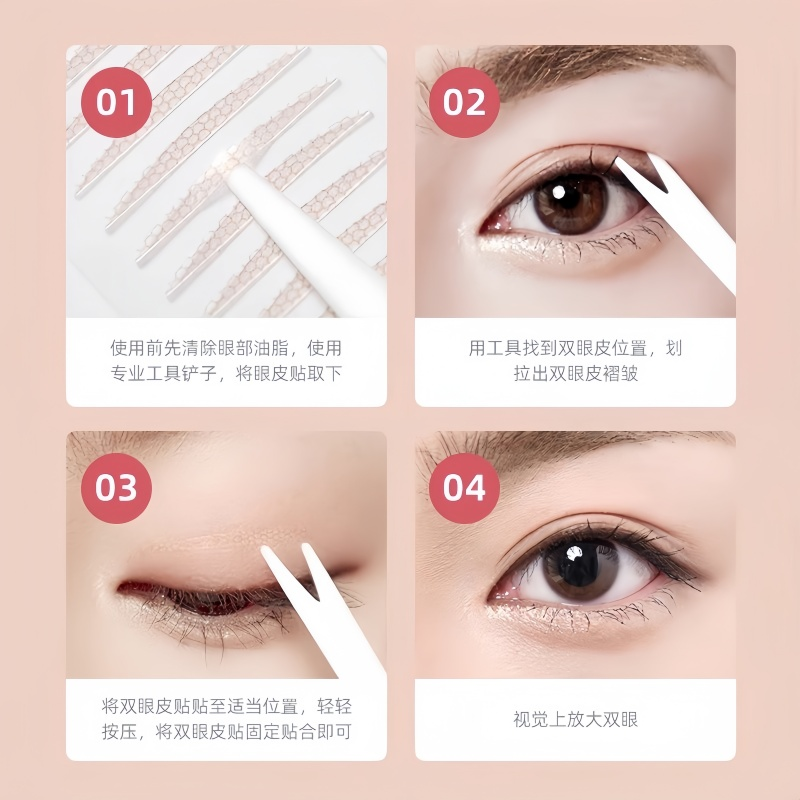 01

使用前先清除眼部油脂，使用专业工具铲子，将眼皮贴取下

02

用工具找到双眼皮位置，划拉出双眼皮褶皱

03

将双眼皮贴贴至适当位置，轻轻按压，将双眼皮贴固定贴合即可

04

视觉上放大双眼