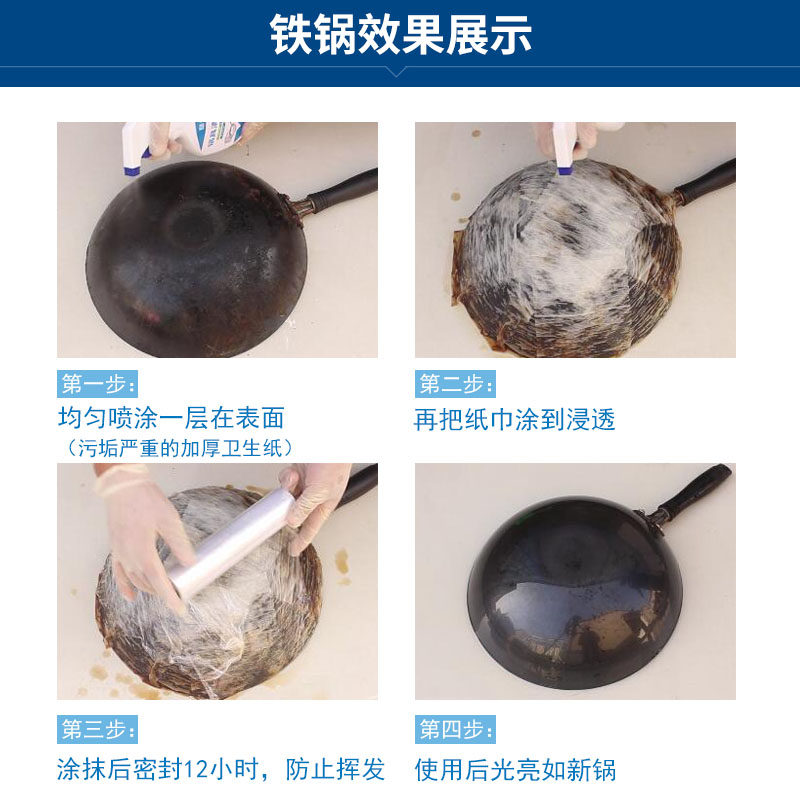 铁锅效果展示

第一步：
均匀喷涂一层在表面
（污垢严重的加厚卫生纸）

第二步：
再把纸巾涂到浸透

第三步：
涂抹后密封12小时，防止挥发

第四步：
使用后光亮如新锅