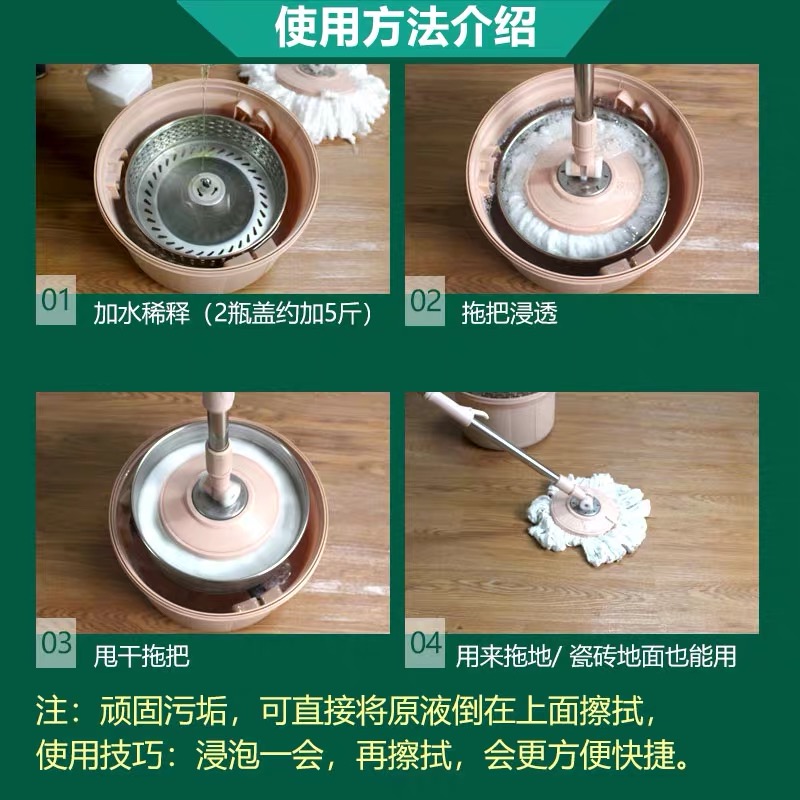 使用方法介绍

01 加水稀释（2瓶盖约加5斤）

02 拖把浸透

03 甩干拖把

04 用来拖地/ 瓷砖地面也能用

注：顽固污垢，可直接将原液倒在上面擦拭，
使用技巧：浸泡一会，再擦拭，会更方便快捷。