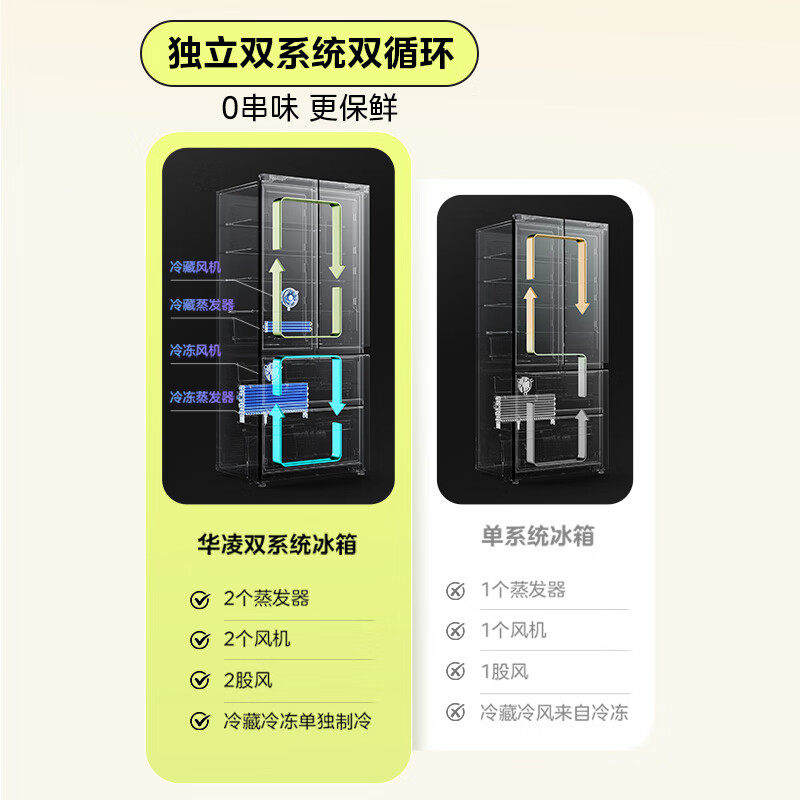 独立双系统双循环

0串味 更保鲜

冷藏风机
冷藏蒸发器
冷冻风机
冷冻蒸发器

华凌双系统冰箱

2个蒸发器
2个风机
2股风
冷藏冷冻单独制冷

单系统冰箱

1个蒸发器
1个风机
1股风
冷藏冷风来自冷冻