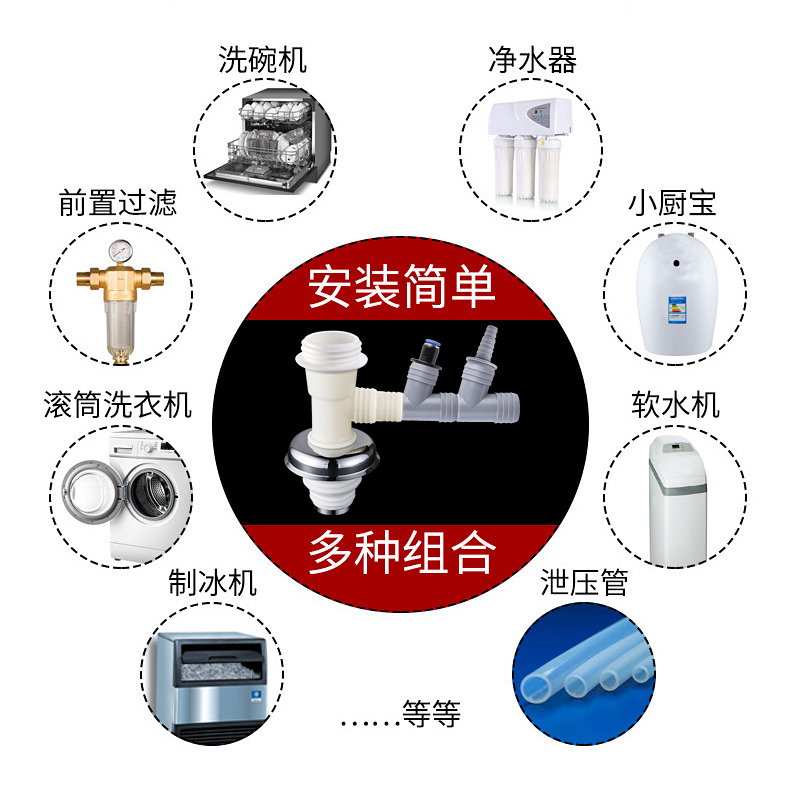 洗碗机

净水器

前置过滤

小厨宝

安装简单

滚筒洗衣机

软水机

多种组合

制冰机

泄压管

……等等