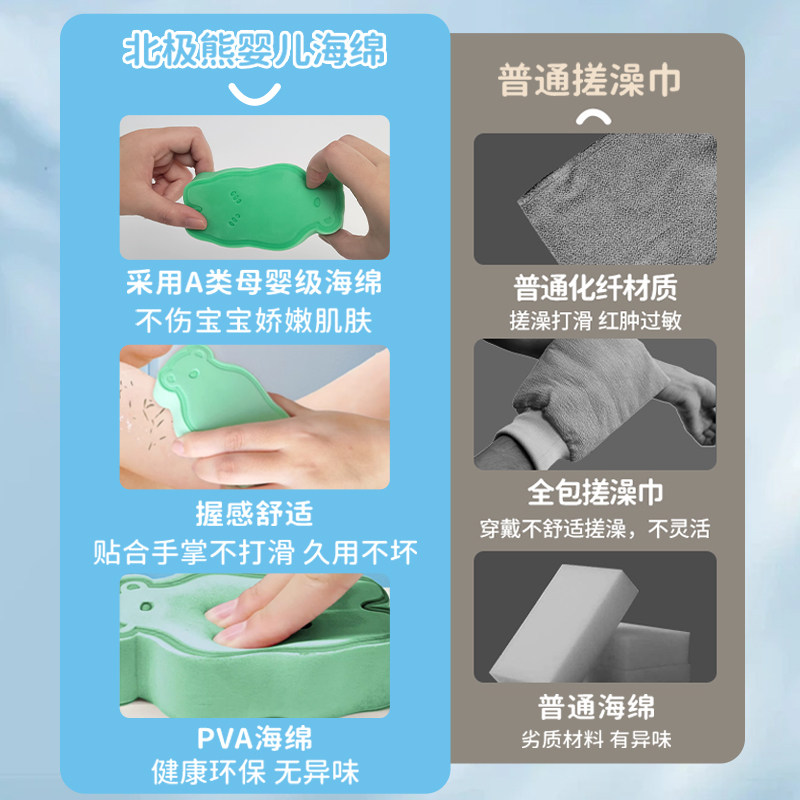 北极熊婴儿海绵

采用A类母婴级海绵
不伤宝宝娇嫩肌肤

握感舒适
贴合手掌不打滑 久用不坏

PVA海绵
健康环保 无异味

普通搓澡巾

普通化纤材质
搓澡打滑 红肿过敏

全包搓澡巾
穿戴不舒适搓澡，不灵活

普通海绵
劣质材料 有异味