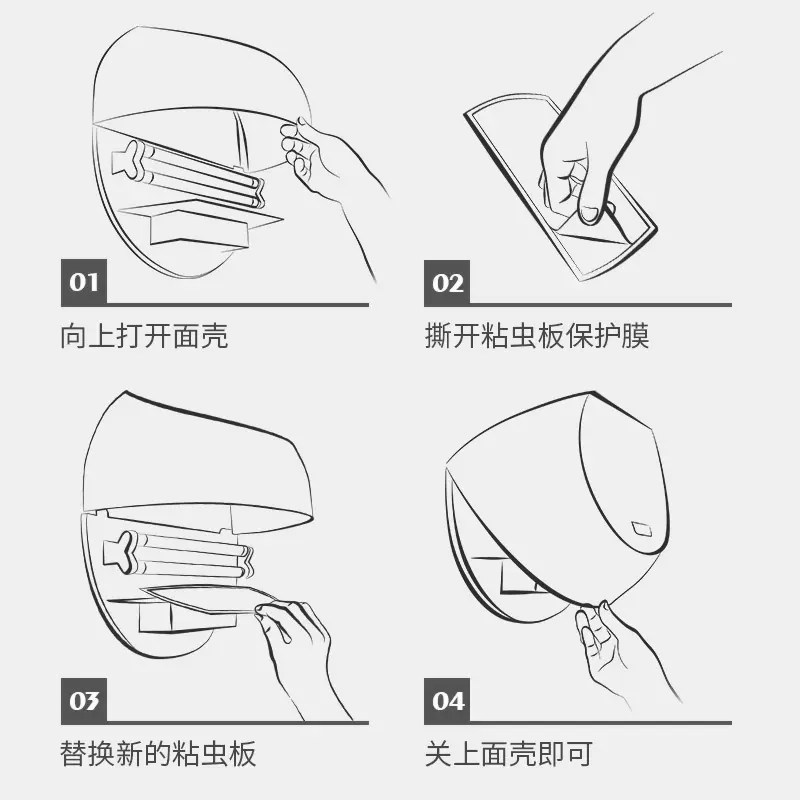 01
向上打开面壳

02
撕开粘虫板保护膜

03
替换新的粘虫板

04
关上面壳即可