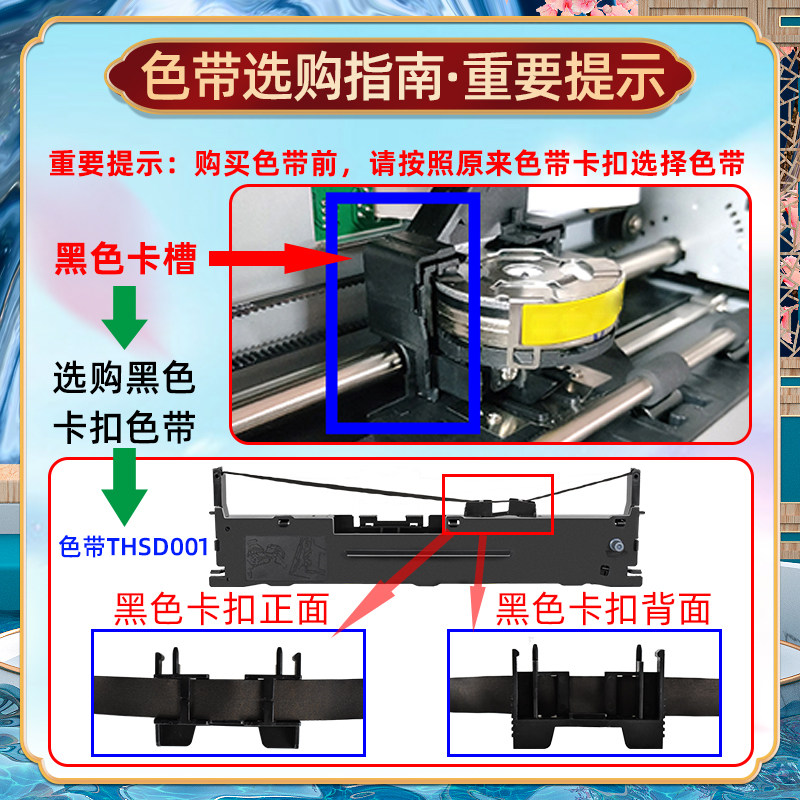 色带选购指南·重要提示

重要提示：购买色带前，请按照原来色带卡扣选择色带

黑色卡槽

选购黑色卡扣色带

色带THSD001

黑色卡扣正面

黑色卡扣背面