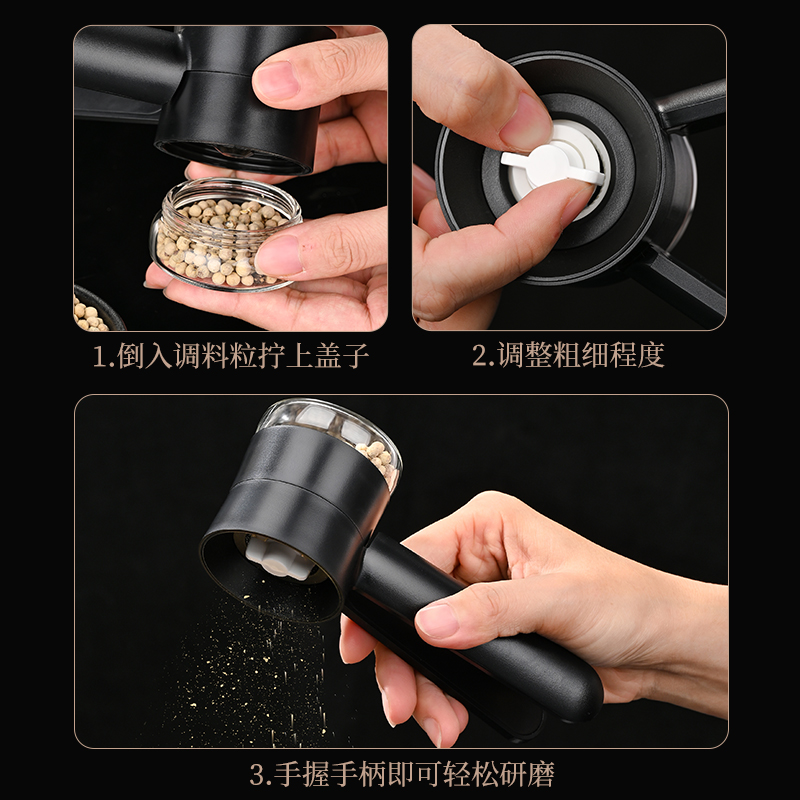 1.倒入调料粒拧上盖子

2.调整粗细程度

3.手握手柄即可轻松研磨