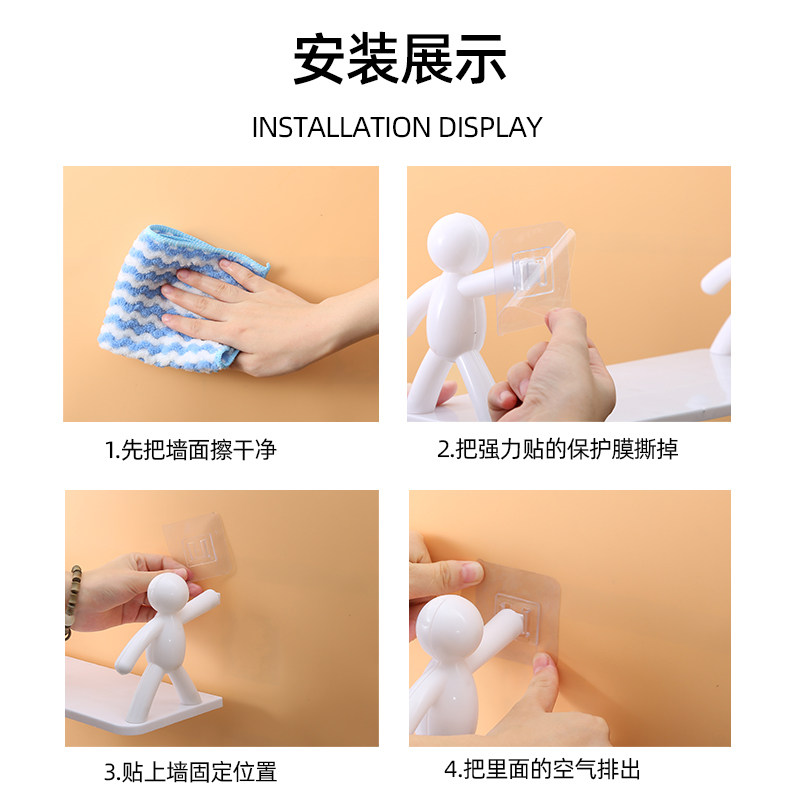 安装展示

INSTALLATION DISPLAY

1.先把墙面擦干净

2.把强力贴的保护膜撕掉

3.贴上墙固定位置

4.把里面的空气排出