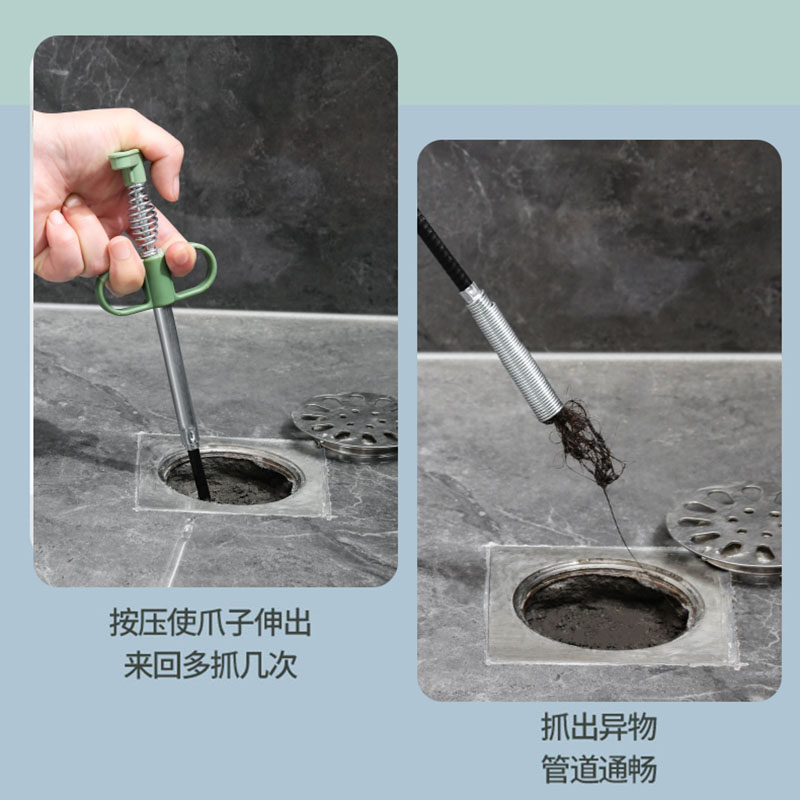 按压使爪子伸出
来回多抓几次

抓出异物
管道通畅