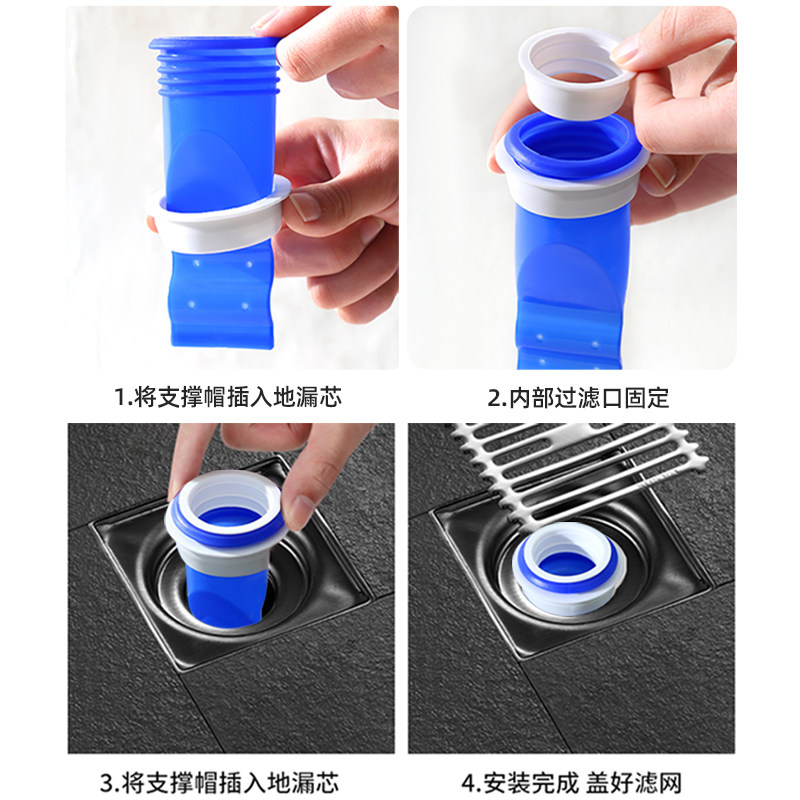 1.将支撑帽插入地漏芯

2.内部过滤口固定

3.将支撑帽插入地漏芯

4.安装完成 盖好滤网