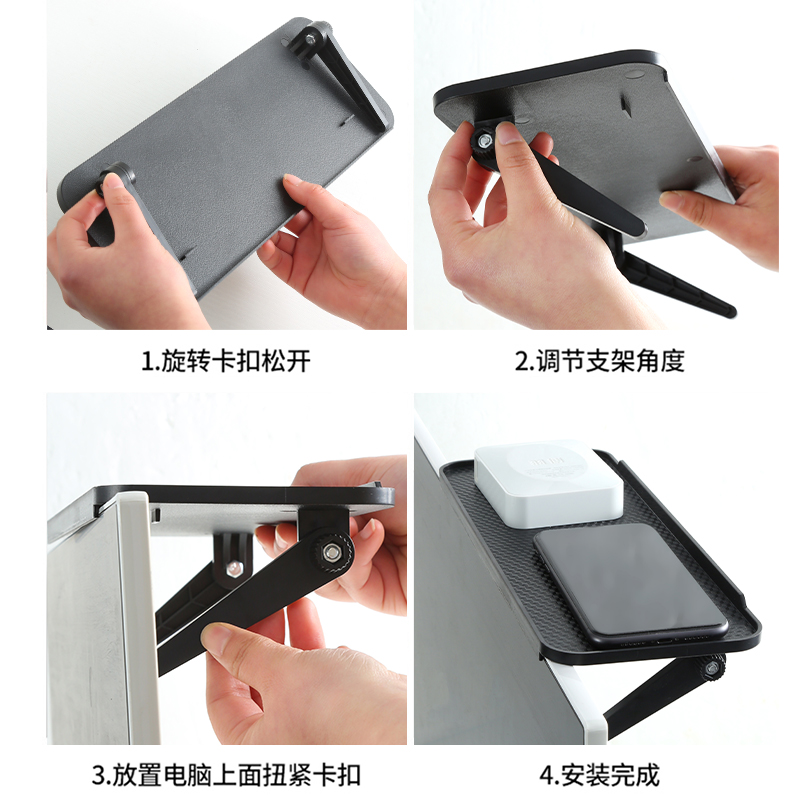 1.旋转卡扣松开

2.调节支架角度

3.放置电脑上面扭紧卡扣

4.安装完成